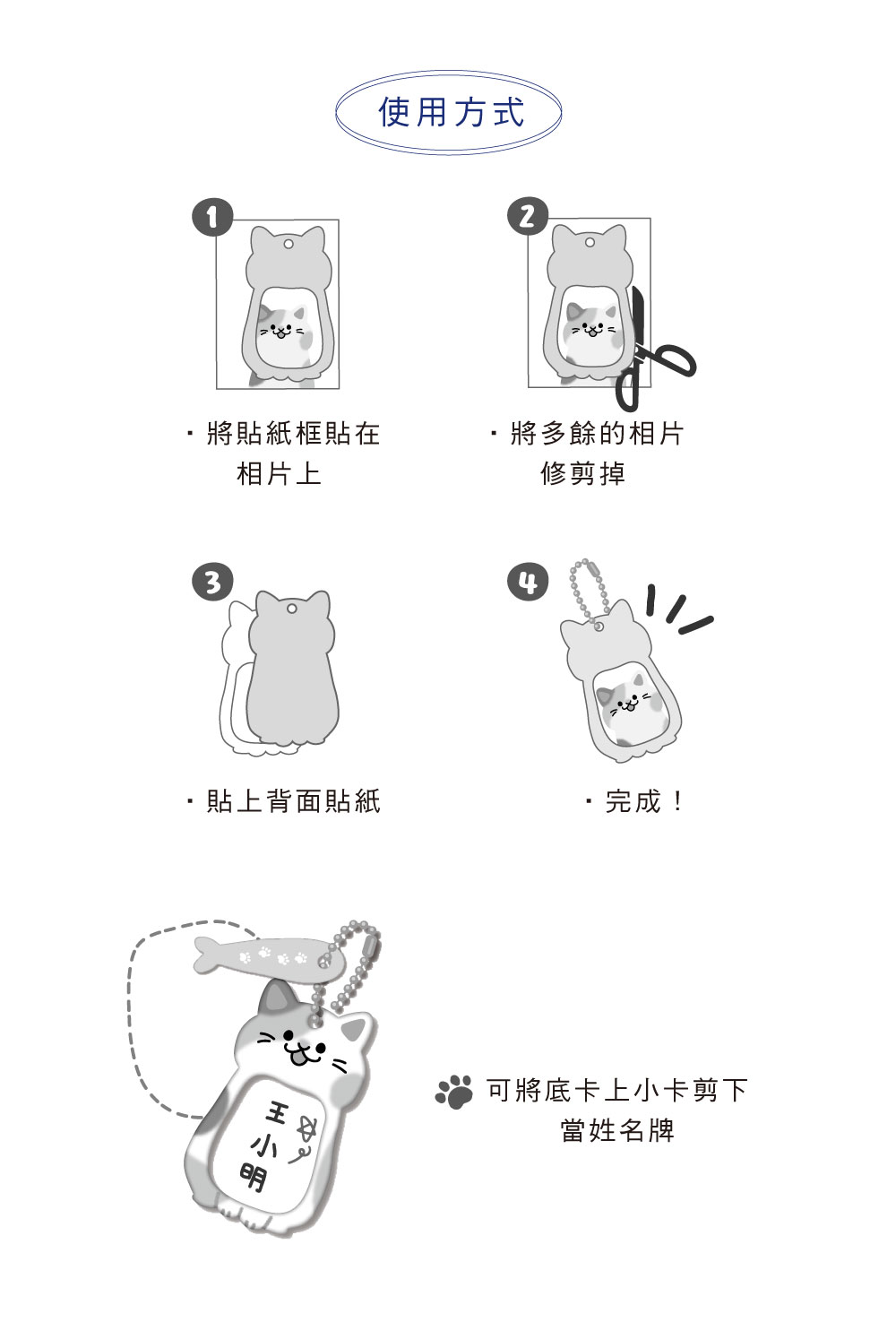 使用方式

1

・將貼紙框貼在相片上

2

・將多餘的相片修剪掉

3

・貼上背面貼紙

4

・完成！

王小明

可將底卡上小卡剪下當姓名牌