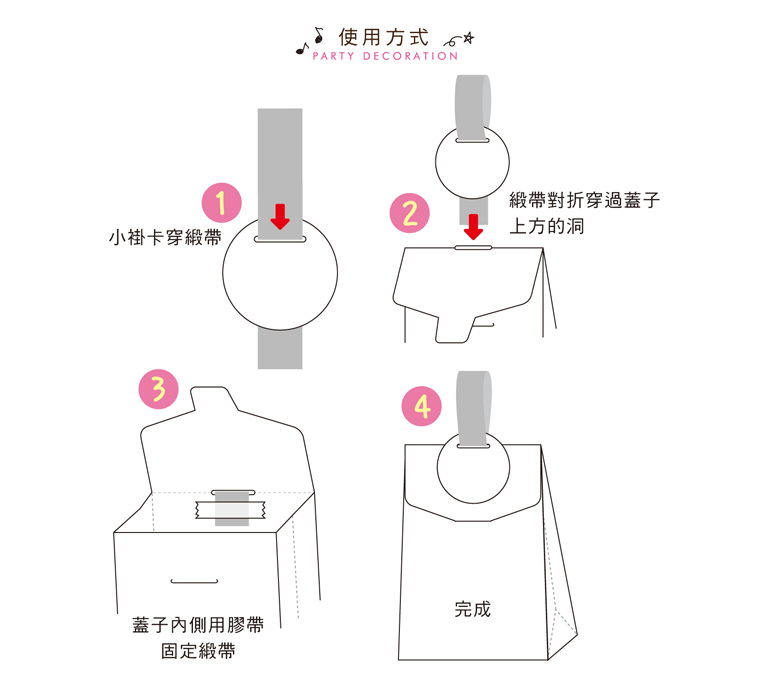 使用方式
PARTY DECORATION

1
小掛卡穿緞帶

2
緞帶對折穿過蓋子上方的洞

3
蓋子內側用膠帶固定緞帶

4
完成