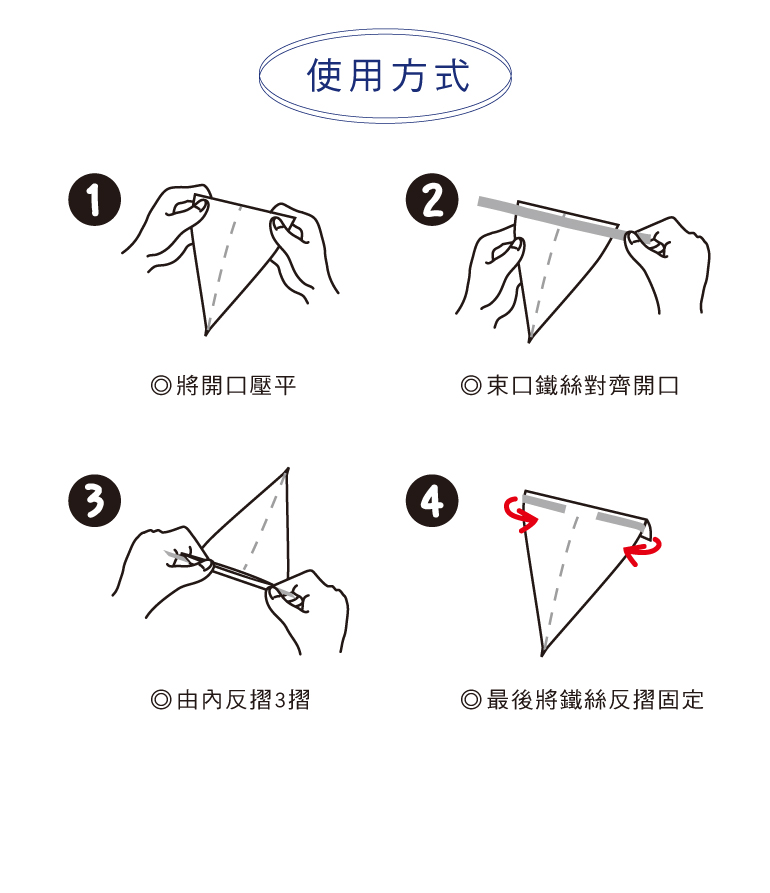 使用方式

1

◎將開口壓平

2

◎束口鐵絲對齊開口

3

◎由內反摺3摺

4

◎最後將鐵絲反摺固定