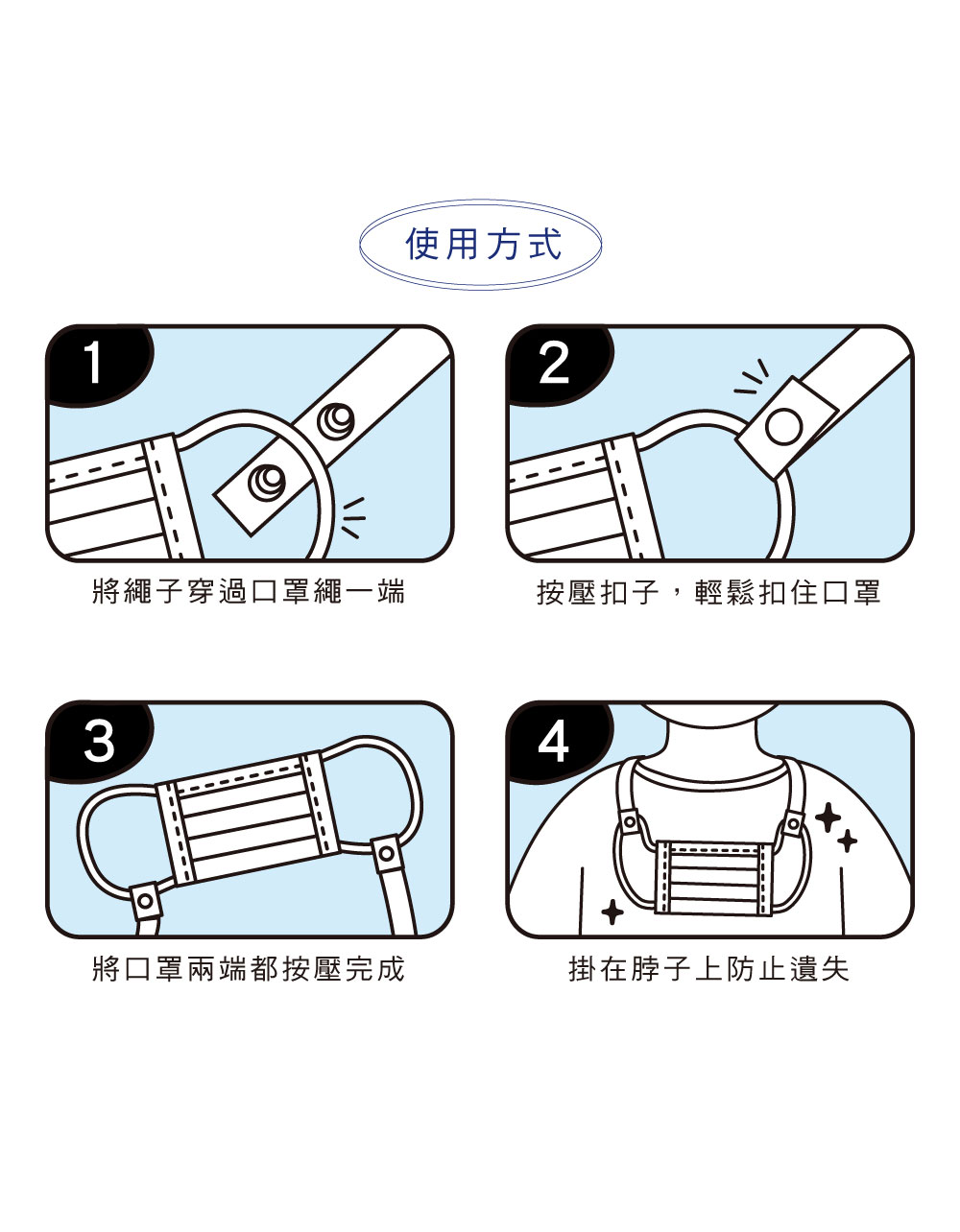 使用方式

1

將繩子穿過口罩繩一端

2

按壓扣子，輕鬆扣住口罩

3

將口罩兩端都按壓完成

4

掛在脖子上防止遺失