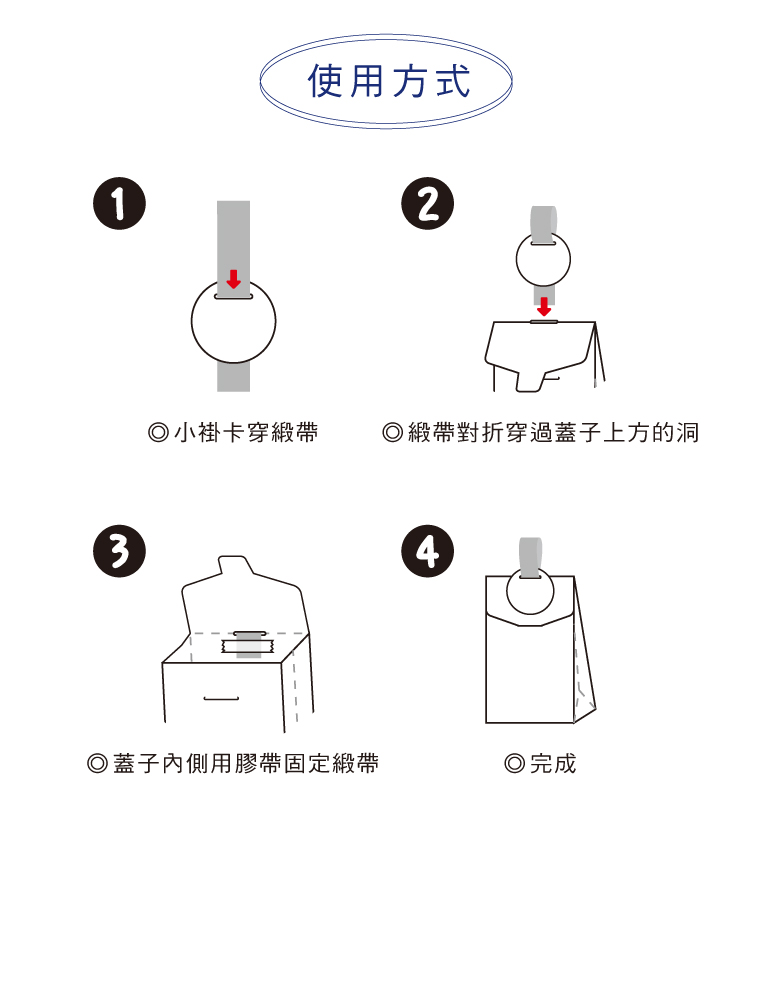 使用方式

1

◎小掛卡穿緞帶

2

◎緞帶對折穿過蓋子上方的洞

3

◎蓋子內側用膠帶固定緞帶

4

◎完成