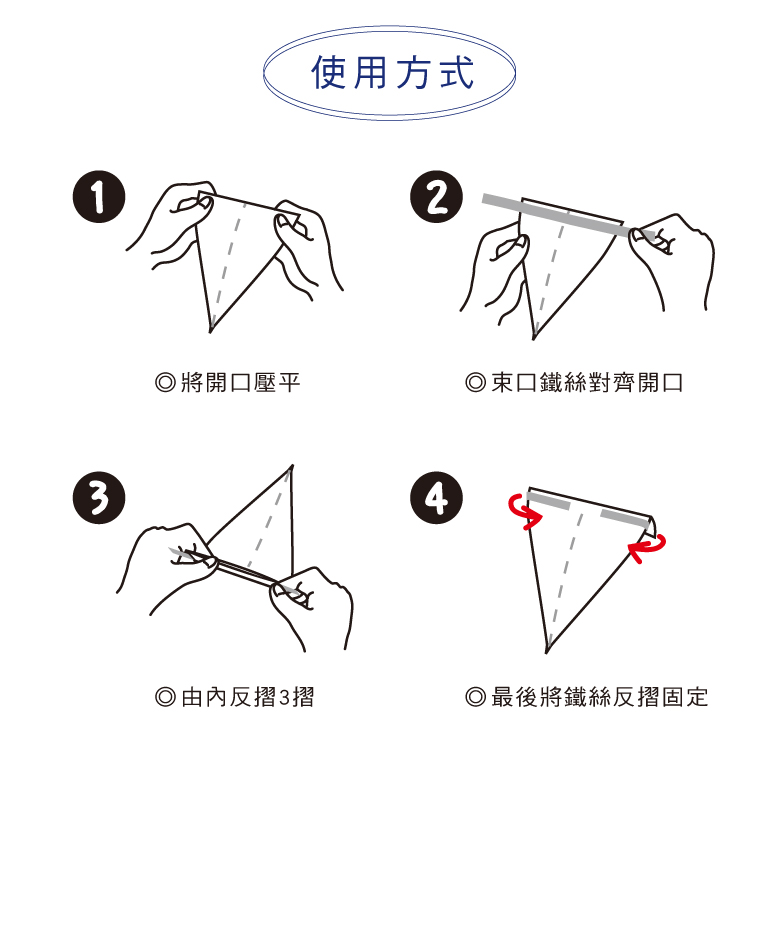 使用方式

1

◎將開口壓平

2

◎束口鐵絲對齊開口

3

◎由內反摺3摺

4

◎最後將鐵絲反摺固定