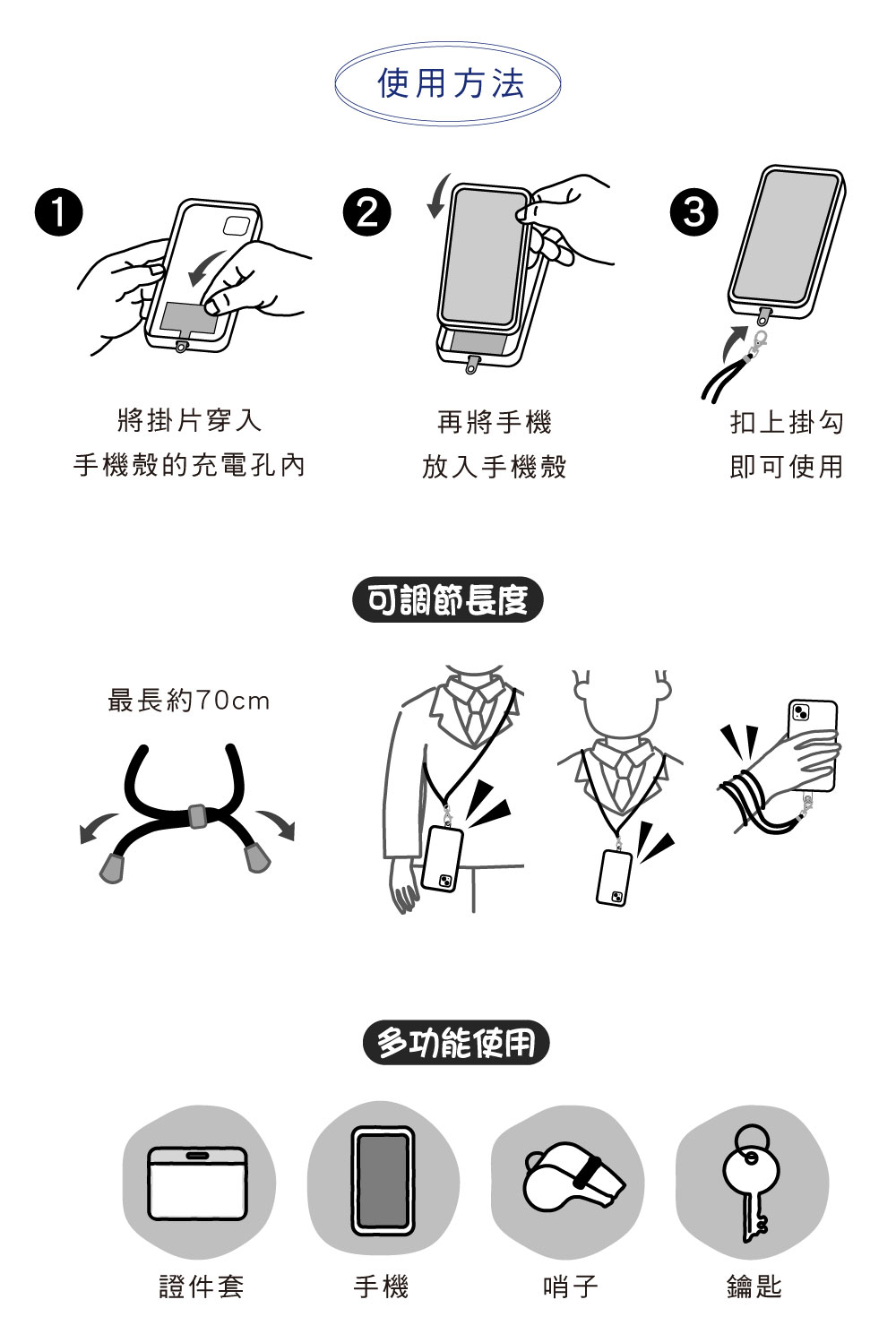 使用方法

1
將掛片穿入
手機殼的充電孔內

2
再將手機
放入手機殼

3
扣上掛勾
即可使用

可調節長度

最長約70cm

多功能使用

證件套

手機

哨子

鑰匙